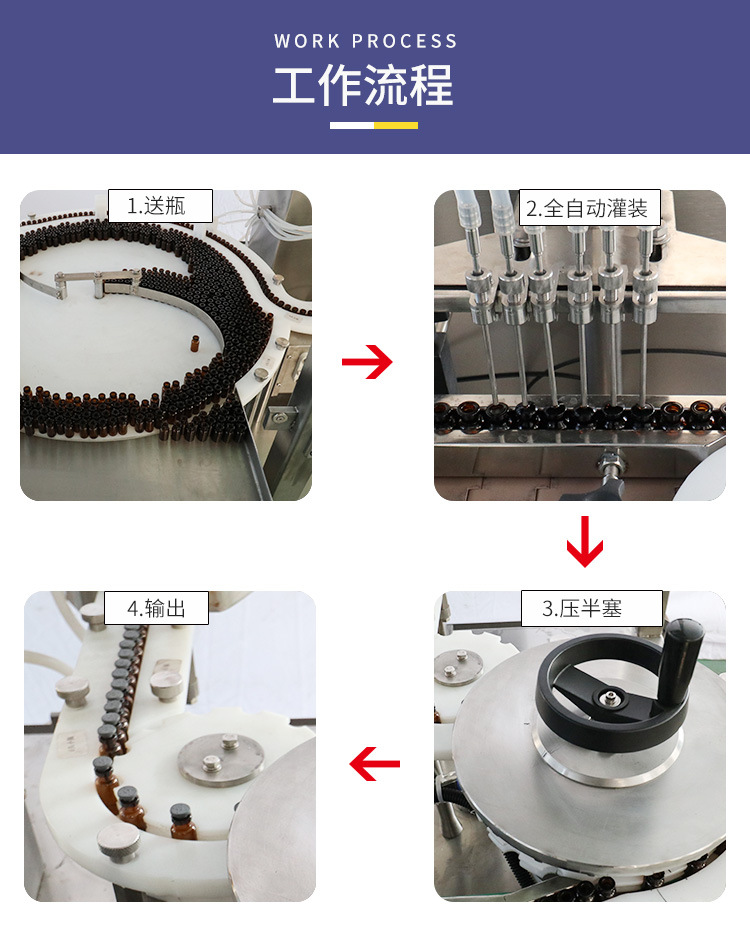 WORK PROCESS
工作流程

1.送瓶

2.全自动灌装

3.压半塞

4.输出